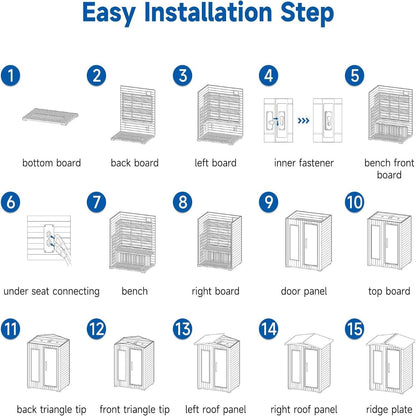 Easy Installation Step

1
bottom board

2
back board

3
left board

4
inner fastener

5
bench front board

6
under seat connecting

7
bench

8
right board

9
door panel

10
top board

11
back triangle tip

12
front triangle tip

13
left roof panel

14
right roof panel

15
ridge plate